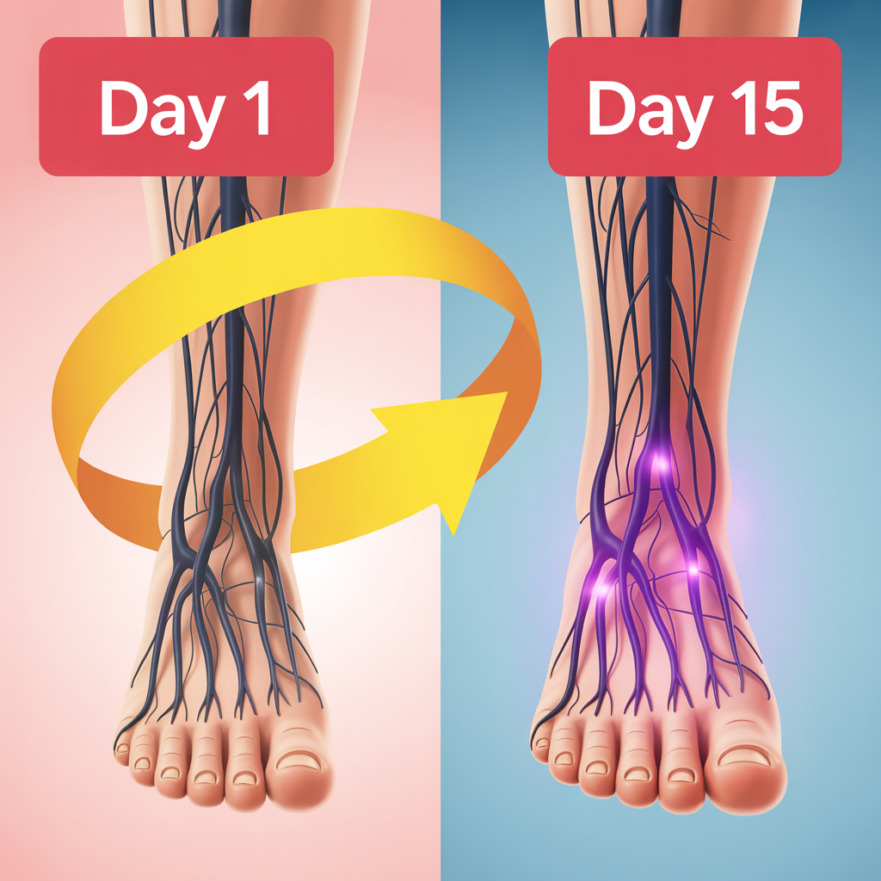 Day 1

Day 15