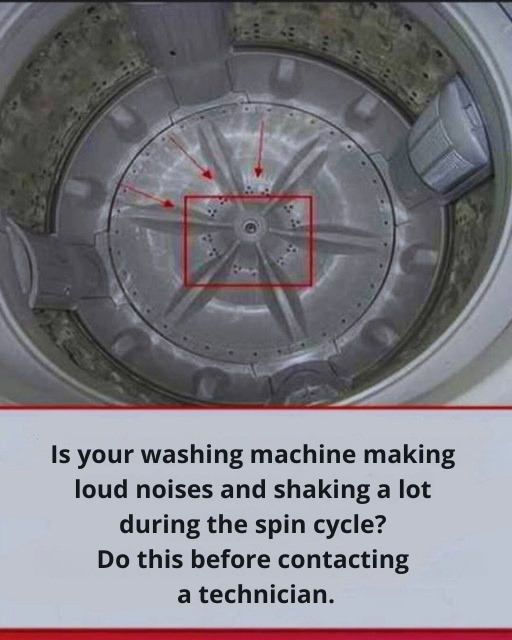 Is your washing machine making loud noises and shaking a lot during the spin cycle?
Do this before contacting a technician.