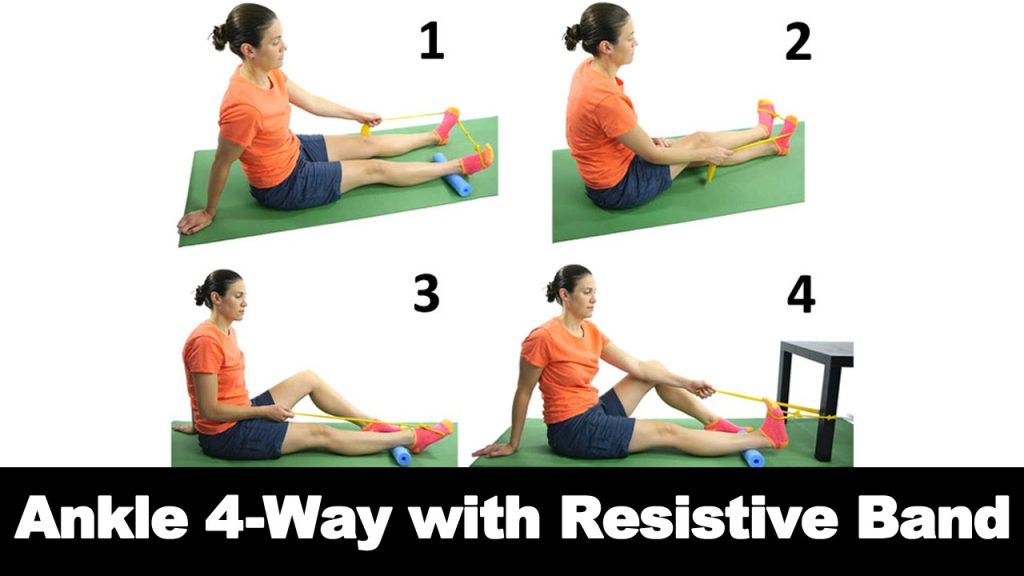 1

2

3

4

Ankle 4-Way with Resistive Band